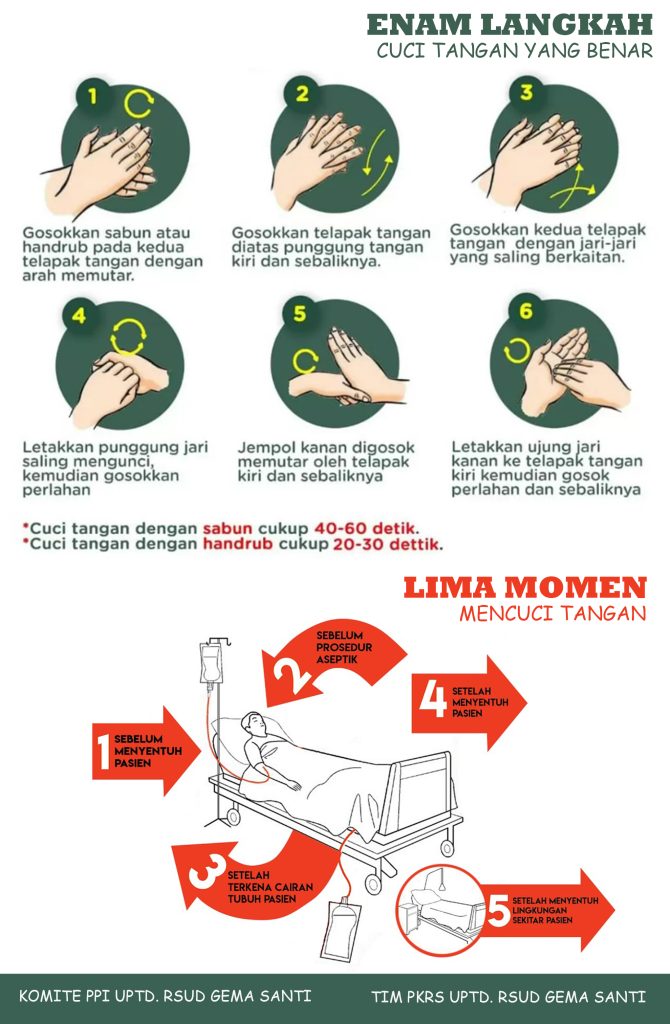 ENAM LANGKAH
CUCI TANGAN YANG BENAR

1
Gosokkan sabun atau handrub pada kedua telapak tangan dengan arah memutar.

2
Gosokkan telapak tangan diatas punggung tangan kiri dan sebaliknya.

3
Gosokkan kedua telapak tangan dengan jari-jari yang saling berkaitan.

4
Letakkan punggung jari saling mengunci, kemudian gosokkan perlahan

5
Jempol kanan digosok memutar oleh telapak kiri dan sebaliknya

6
Letakkan ujung jari kanan ke telapak tangan kiri kemudian gosok perlahan dan sebaliknya

*Cuci tangan dengan sabun cukup 40-60 detik.
*Cuci tangan dengan handrub cukup 20-30 dettik.

LIMA MOMEN
MENCUCI TANGAN

1 SEBELUM MENYENTUH PASIEN

2 SEBELUM PROSEDUR ASEPTIK

3 SETELAH TERKENA CAIRAN TUBUH PASIEN

4 SETELAH MENYENTUH PASIEN

5 SETELAH MENYENTUH LINGKUNGAN SEKITAR PASIEN

KOMITE PPI UPTD. RSUD GEMA SANTI
TIM PKRS UPTD. RSUD GEMA SANTI